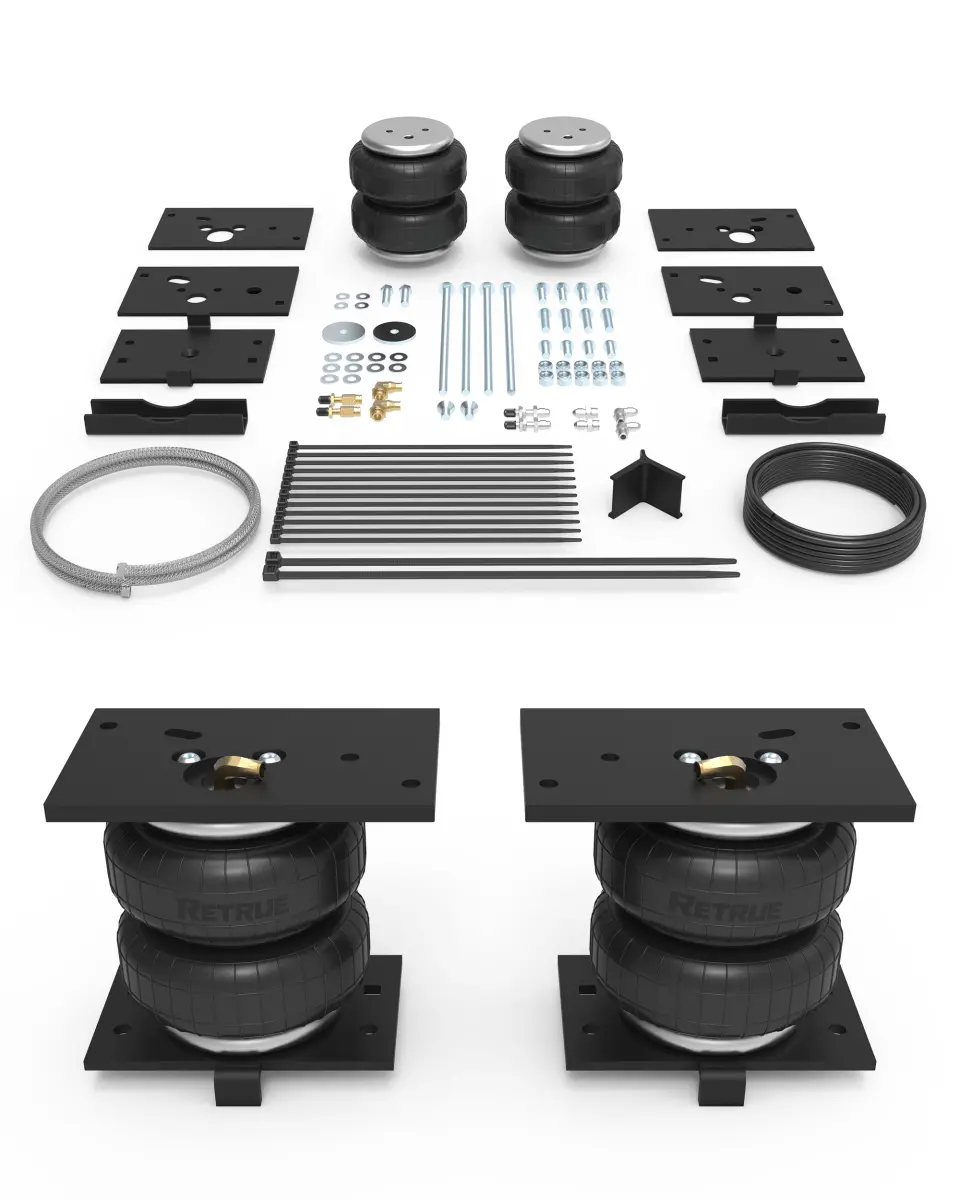 RETRUE
RETRUE